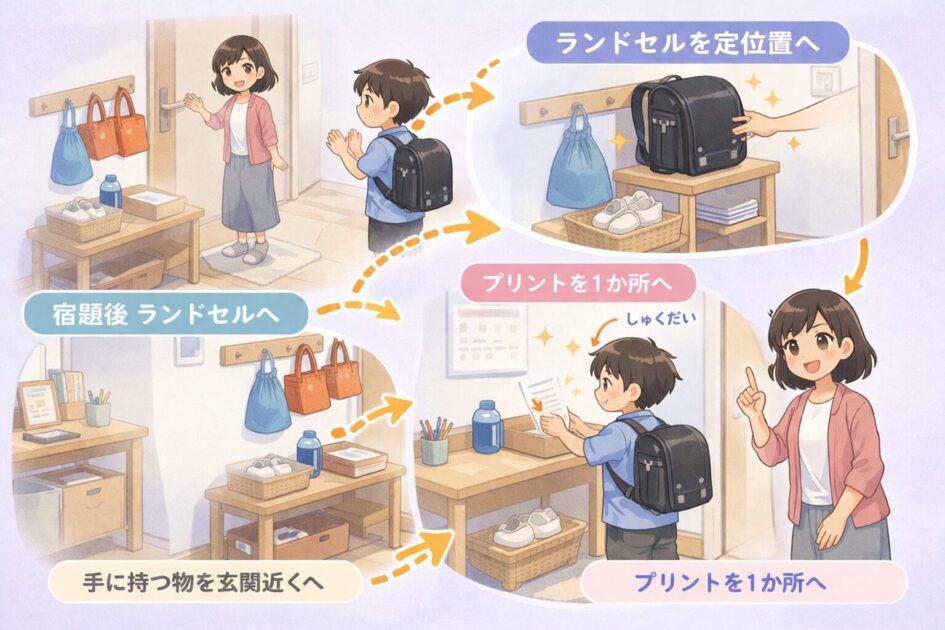 ランドセルを定位置へ

宿題後 ランドセルへ

プリントを1か所へ

しゅくだい

手に持つ物を玄関近くへ

プリントを1か所へ